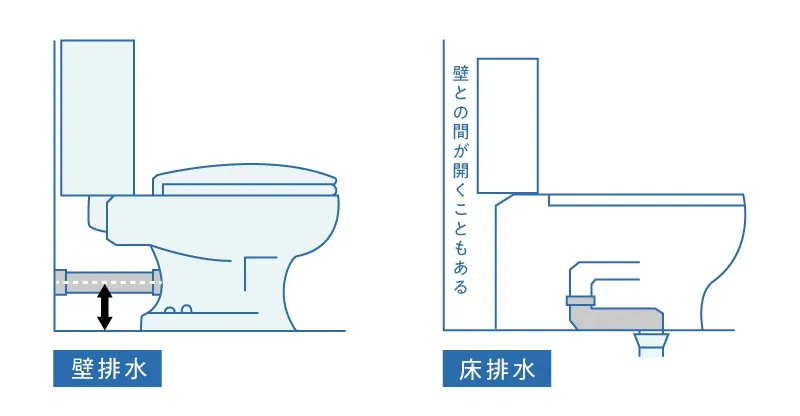 壁排水

壁との間が開くこともある

床排水